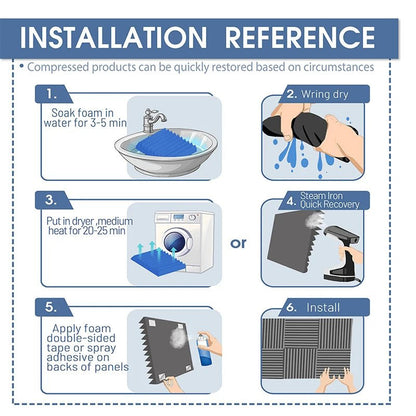 INSTALLATION REFERENCE

• Compressed products can be quickly restored based on circumstances

1.
Soak foam in water for 3-5 min

2. Wring dry

3.
Put in dryer ,medium heat for 20-25 min

or

4. Steam Iron Quick Recovery

5.
Apply foam double-sided tape or spray adhesive on backs of panels

6. Install