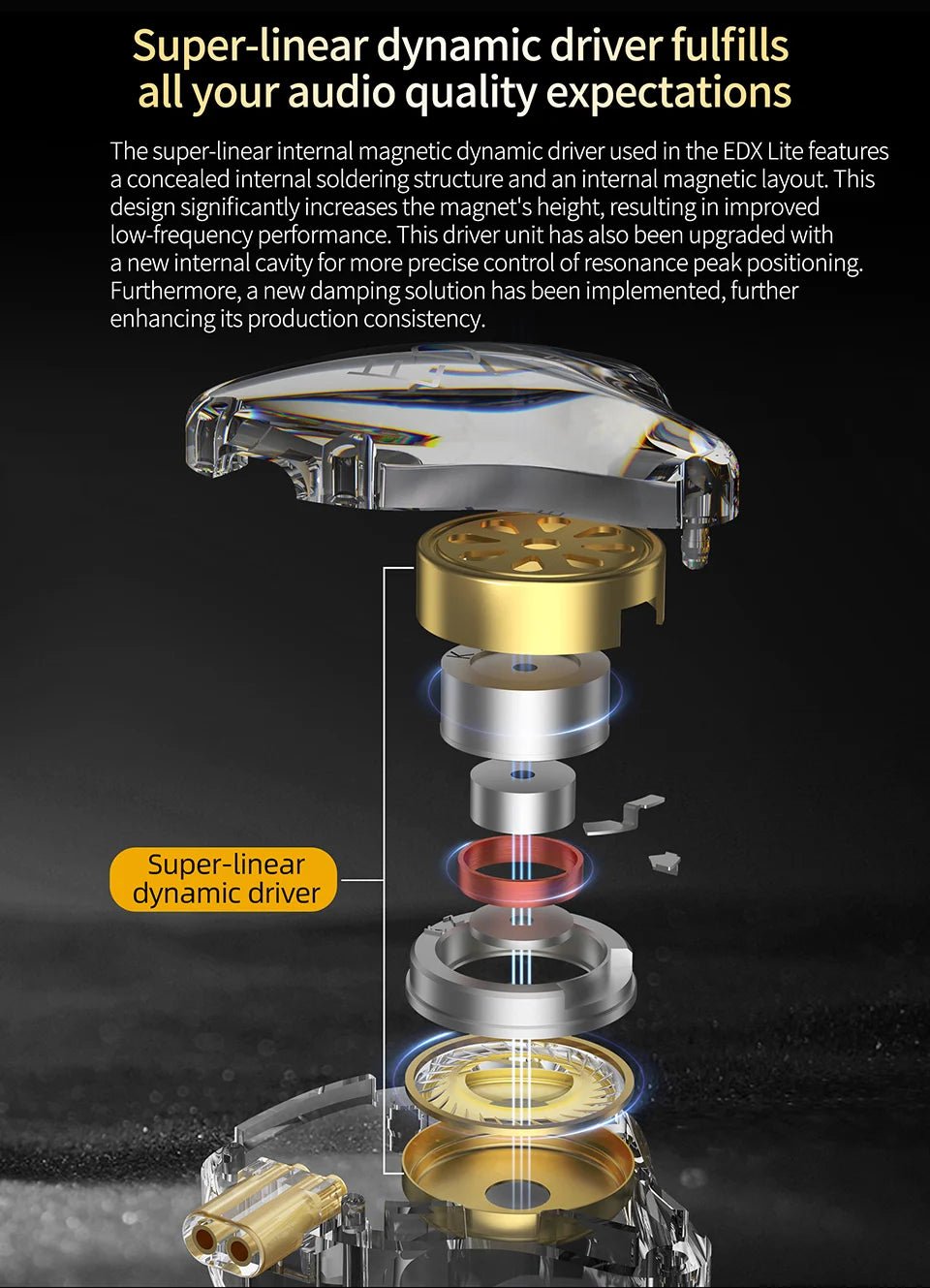 Super-linear dynamic driver fulfills all your audio quality expectations

The super-linear internal magnetic dynamic driver used in the EDX Lite features a concealed internal soldering structure and an internal magnetic layout. This design significantly increases the magnet's height, resulting in improved low-frequency performance. This driver unit has also been upgraded with a new internal cavity for more precise control of resonance peak positioning. Furthermore, a new damping solution has been implemented, further enhancing its production consistency.

Super-linear dynamic driver